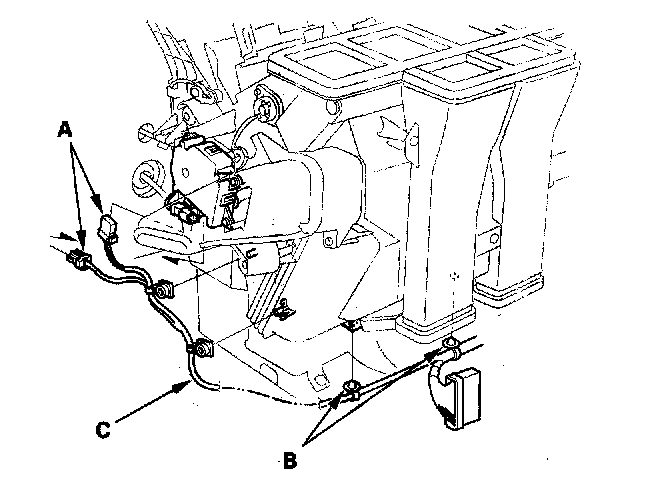 A

C

B