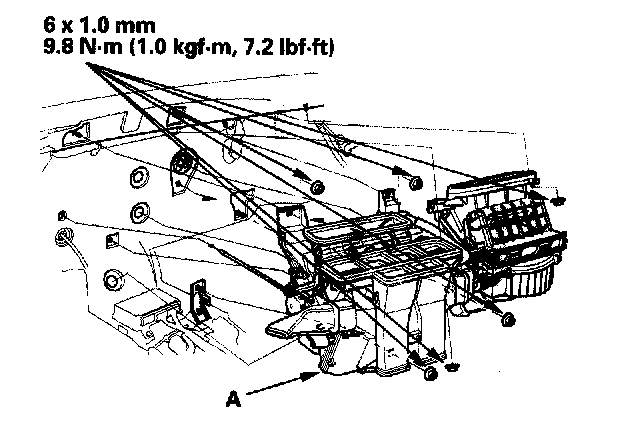 6 x 1.0 mm
9.8 N·m (1.0 kgf·m, 7.2 lbf·ft)

A