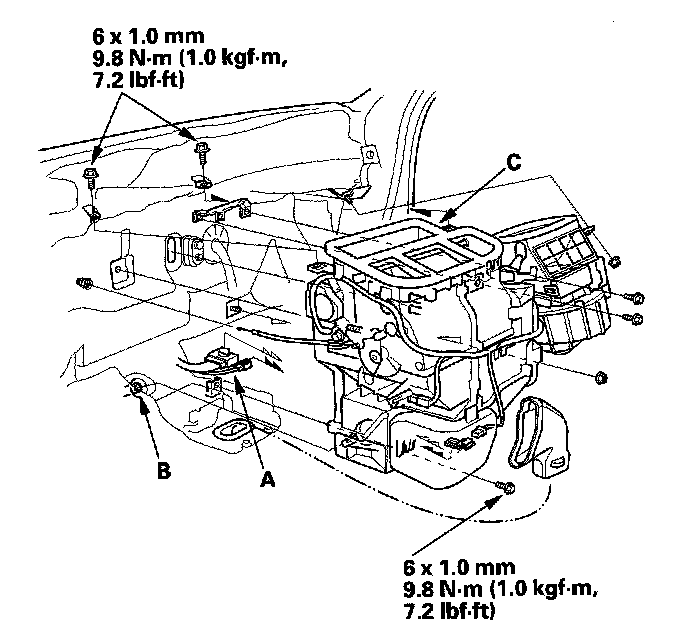 6 x 1.0 mm
9.8 N·m (1.0 kgf·m, 7.2 lbf·ft)

C

B

A

6 x 1.0 mm
9.8 N·m (1.0 kgf·m, 7.2 lbf·ft)