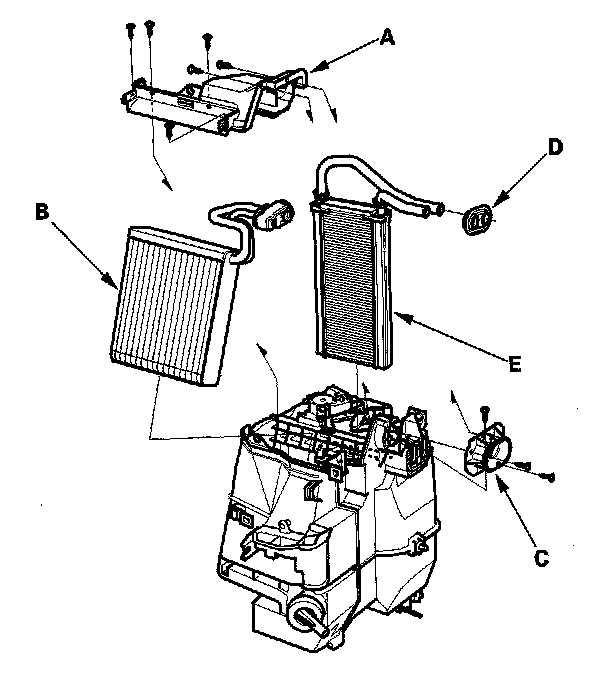 A
D
B
E
C