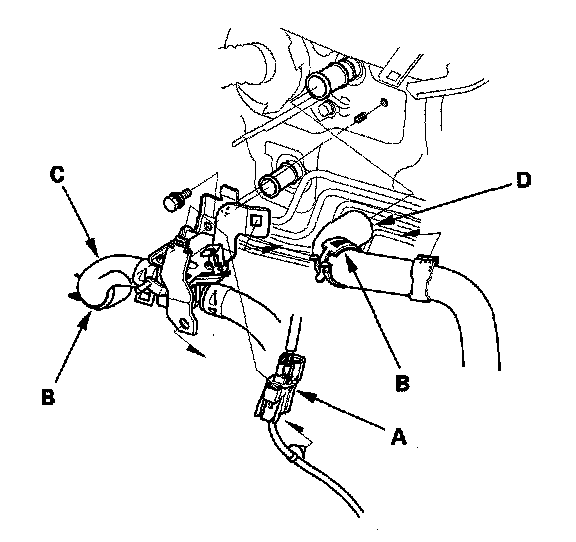 C

D

B

B

A