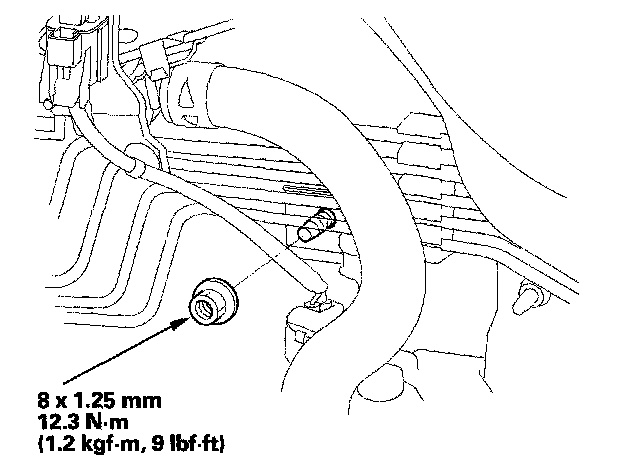 8 x 1.25 mm
12.3 N·m
(1.2 kgf·m, 9 lbf·ft)