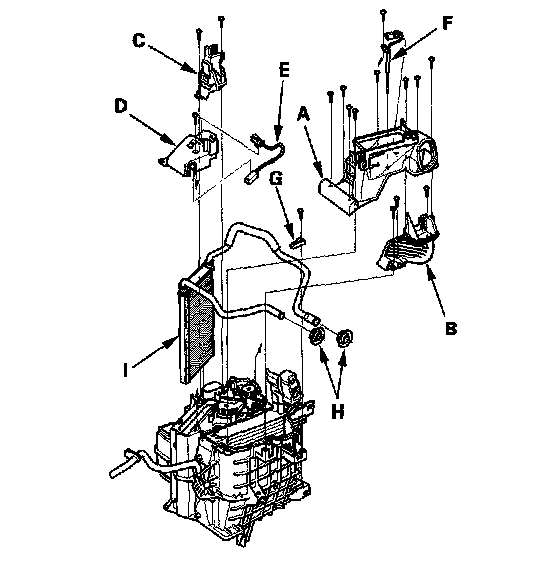 C
F
E
D
A
G
B
I
H