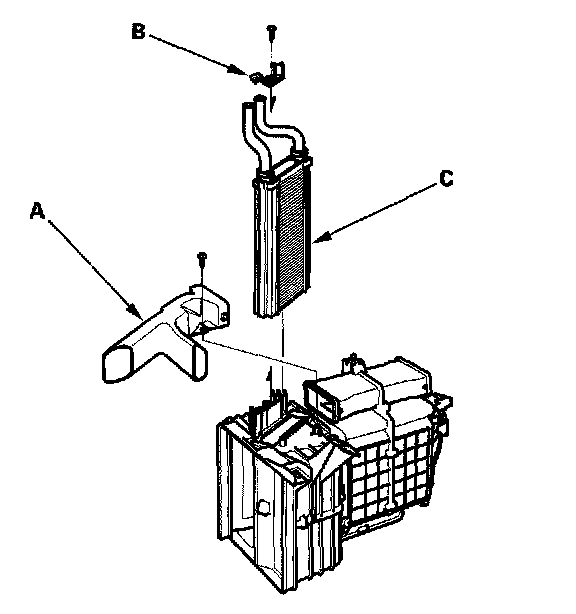 B
C
A