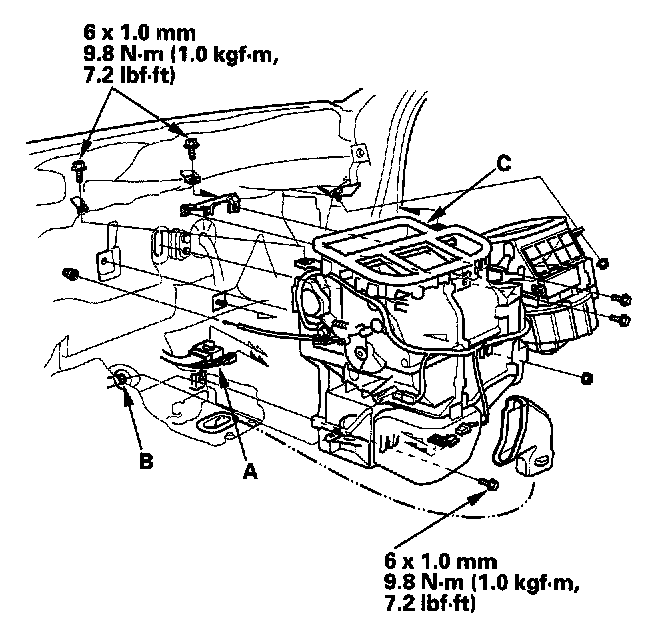 6 x 1.0 mm
9.8 N·m (1.0 kgf·m,
7.2 lbf·ft)

C

B

A

6 x 1.0 mm
9.8 N·m (1.0 kgf·m,
7.2 lbf·ft)