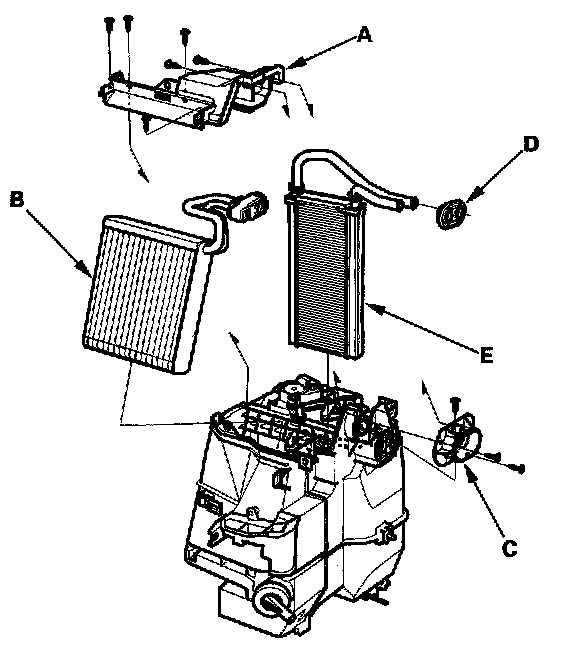 A
D
B
E
C