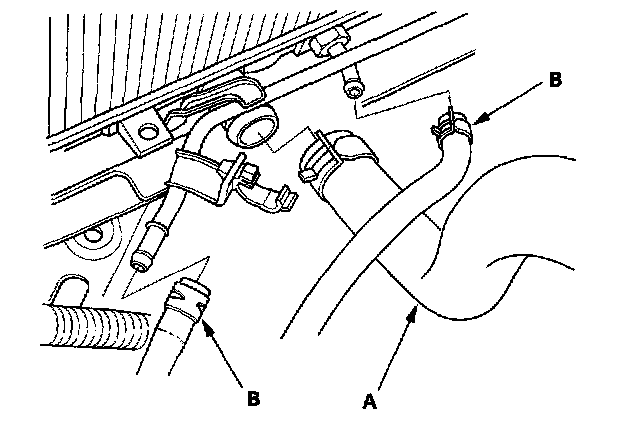 B
B
A