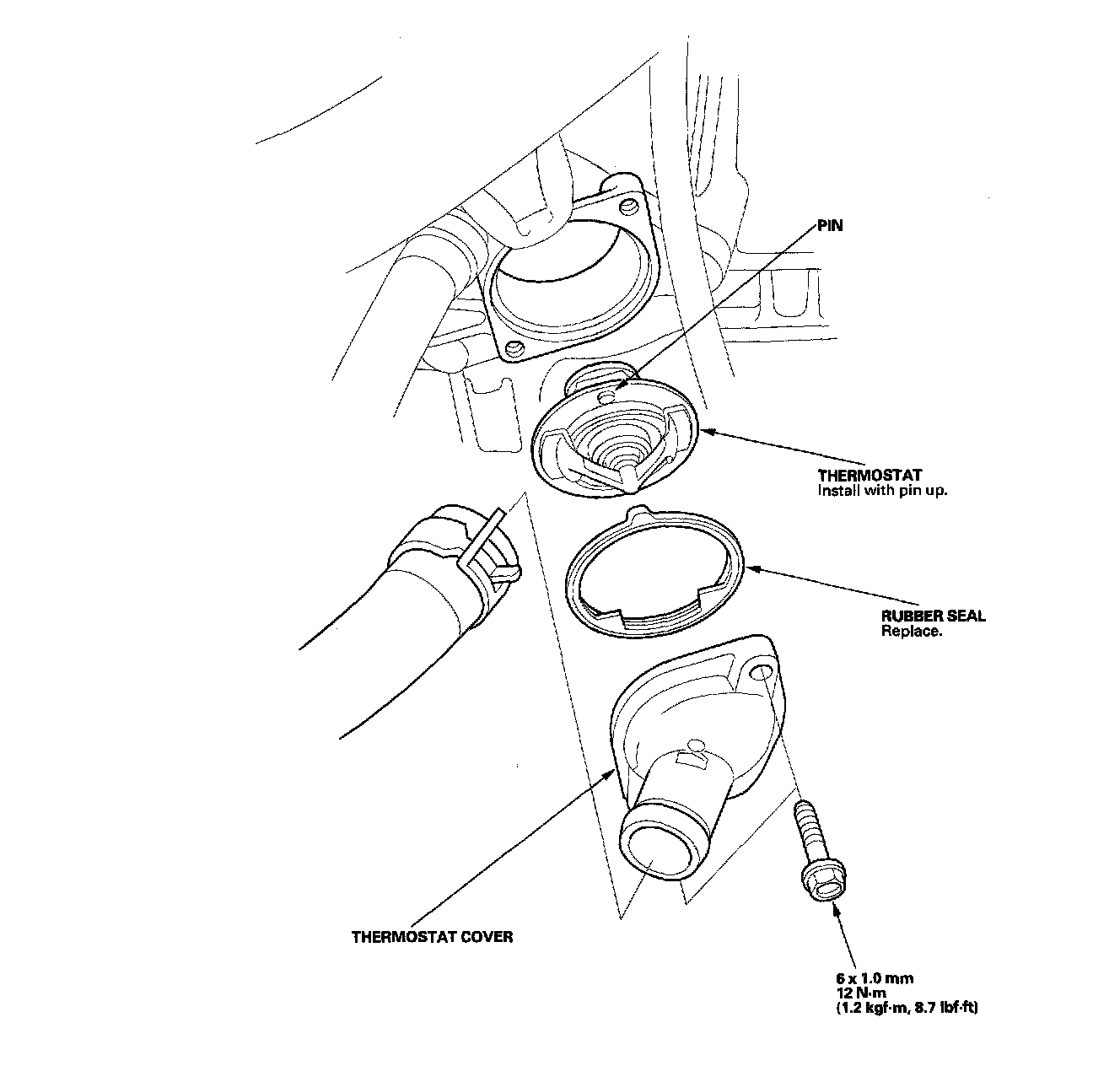 PIN

THERMOSTAT
Install with pin up.

RUBBER SEAL
Replace.

THERMOSTAT COVER

6 x 1.0 mm
12 N·m
(1.2 kgf·m, 8.7 lbf·ft)