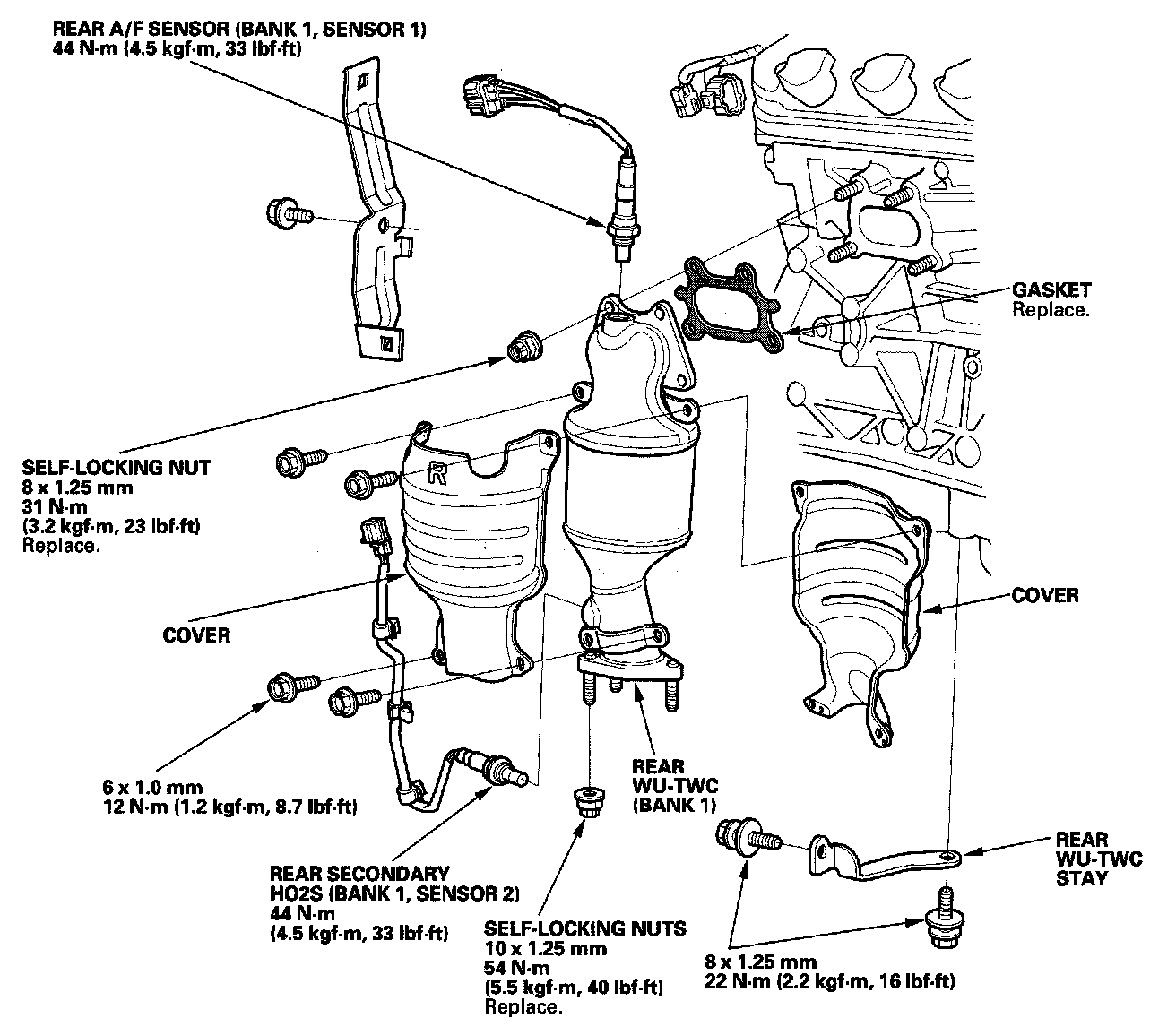 REAR A/F SENSOR (BANK 1, SENSOR 1)
44 N·m (4.5 kgf·m, 33 lbf·ft)

GASKET
Replace.

SELF-LOCKING NUT
8 x 1.25 mm
31 N·m
(3.2 kgf·m, 23 lbf·ft)
Replace.

R

COVER

COVER

6 x 1.0 mm
12 N·m (1.2 kgf·m, 8.7 lbf·ft)

REAR
WU-TWC
(BANK 1)

REAR
WU-TWC
STAY

REAR SECONDARY
HO2S (BANK 1, SENSOR 2)
44 N·m
(4.5 kgf·m, 33 lbf·ft)

SELF-LOCKING NUTS
10 x 1.25 mm
54 N·m
(5.5 kgf·m, 40 lbf·ft)
Replace.

8 x 1.25 mm
22 N·m (2.2 kgf·m, 16 lbf·ft)