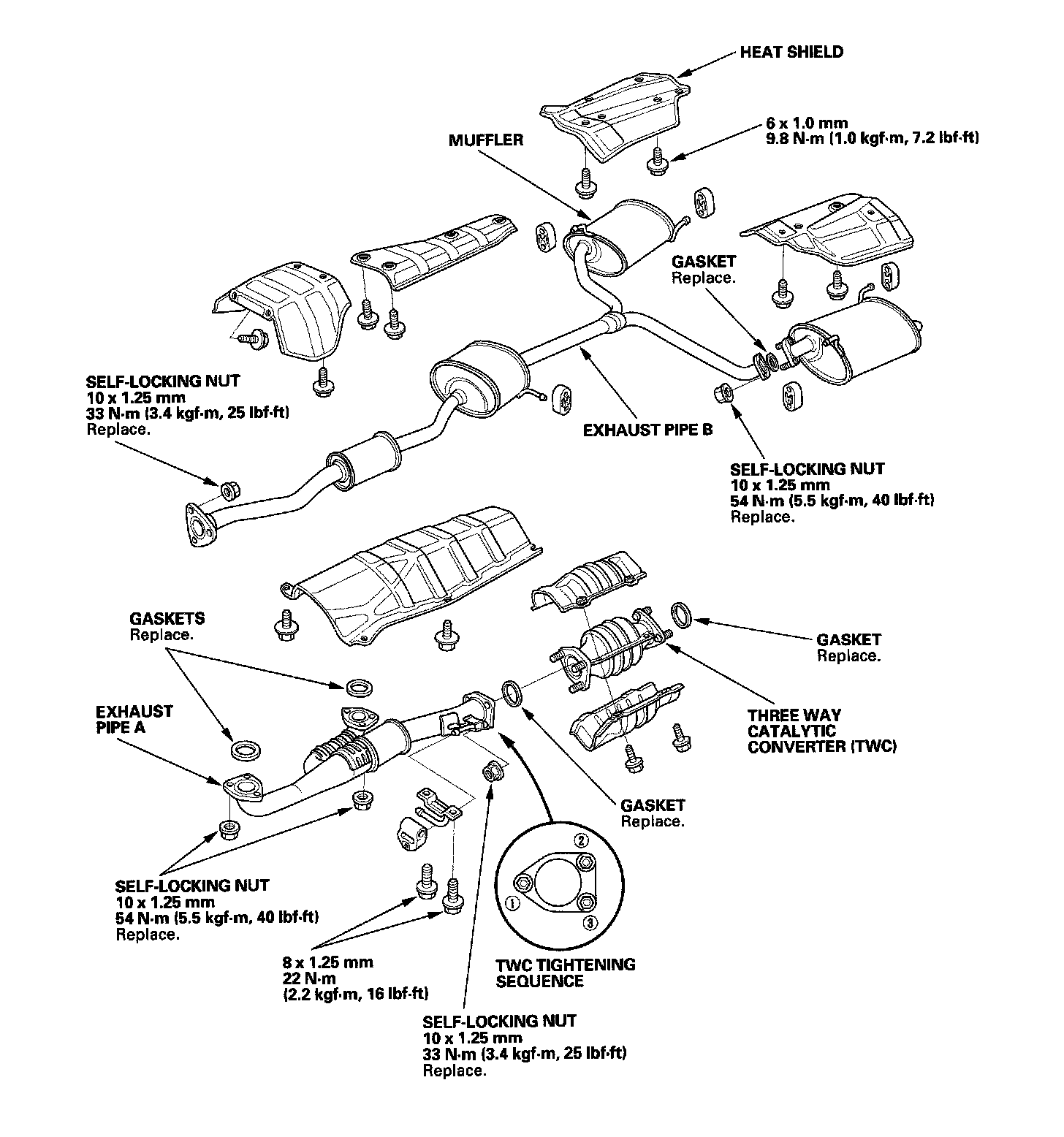 HEAT SHIELD

6 x 1.0 mm
9.8 N·m (1.0 kgf·m, 7.2 lbf·ft)

MUFFLER

GASKET
Replace.

SELF-LOCKING NUT
10 x 1.25 mm
33 N·m (3.4 kgf·m, 25 lbf·ft)
Replace.

EXHAUST PIPE B

SELF-LOCKING NUT
10 x 1.25 mm
54 N·m (5.5 kgf·m, 40 lbf·ft)
Replace.

GASKETS
Replace.

GASKET
Replace.

EXHAUST
PIPE A

THREE WAY
CATALYTIC
CONVERTER (TWC)

GASKET
Replace.

② ① ③

SELF-LOCKING NUT
10 x 1.25 mm
54 N·m (5.5 kgf·m, 40 lbf·ft)
Replace.

8 x 1.25 mm
22 N·m
(2.2 kgf·m, 16 lbf·ft)

TWC TIGHTENING
SEQUENCE

SELF-LOCKING NUT
10 x 1.25 mm
33 N·m (3.4 kgf·m, 25 lbf·ft)
Replace.