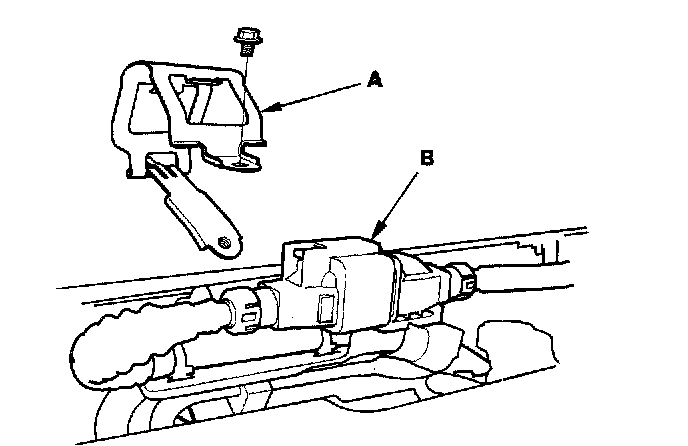 A

B