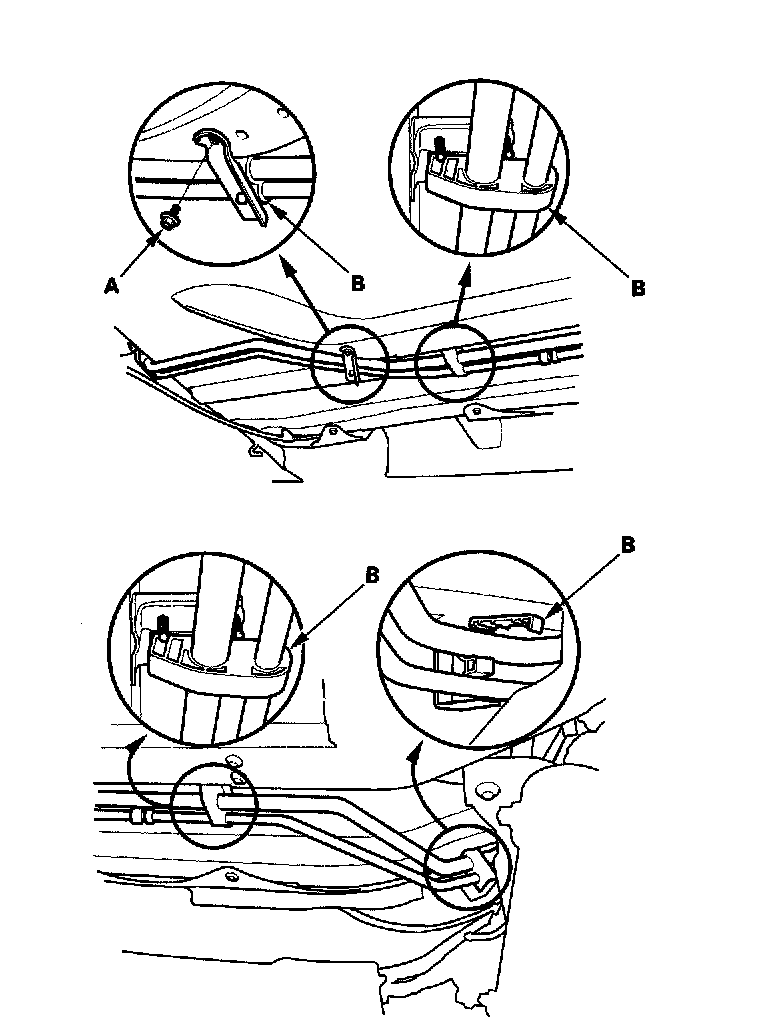 A
B
B
B
B