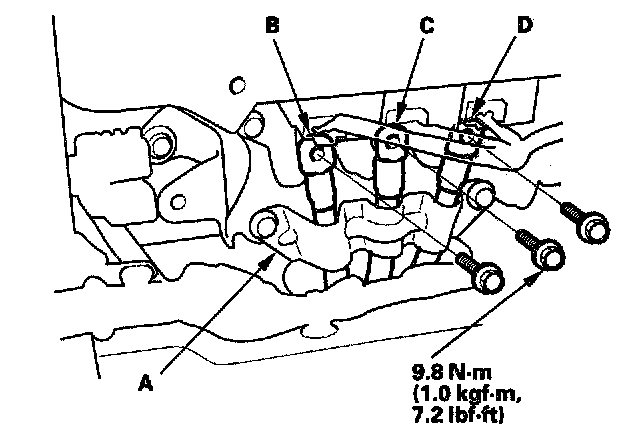 B
C
D
A
9.8 N·m
(1.0 kgf·m,
7.2 lbf·ft)