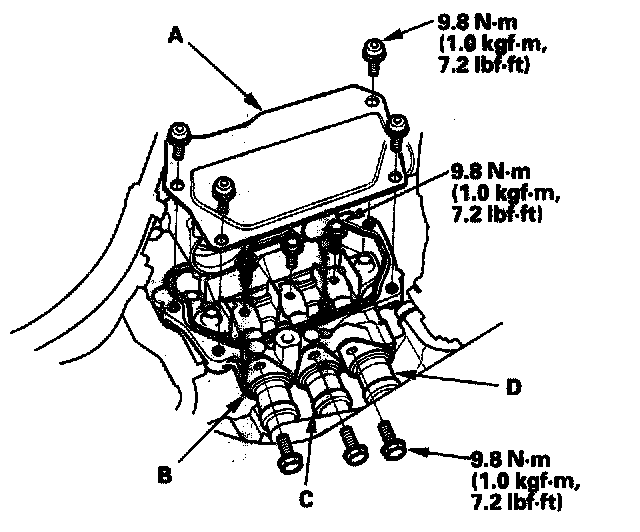 A

9.8 N·m
(1.0 kgf·m,
7.2 lbf·ft)

9.8 N·m
(1.0 kgf·m,
7.2 lbf·ft)

D

B

C

9.8 N·m
(1.0 kgf·m,
7.2 lbf·ft)