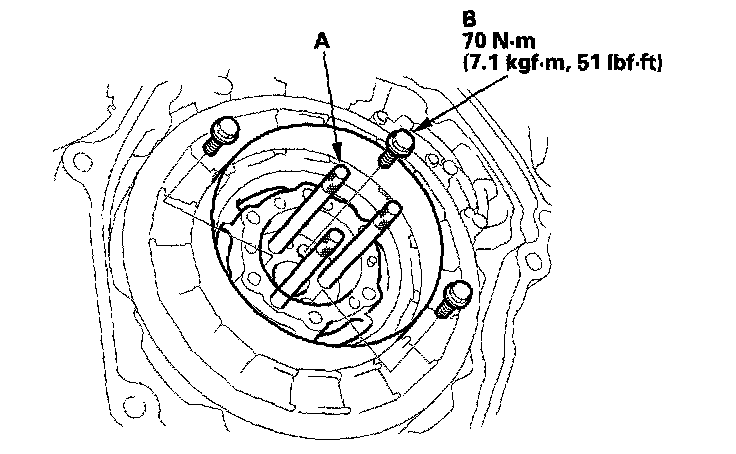 A

B
70 N·m
(7.1 kgf·m, 51 lbf·ft)