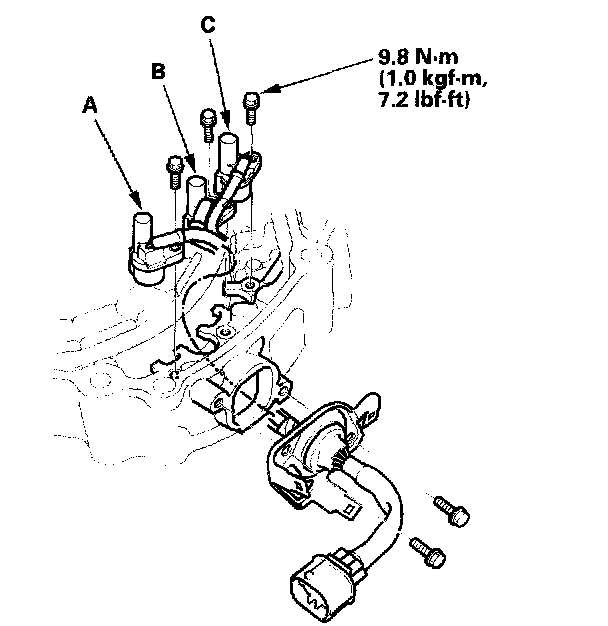 C

B

A

9.8 N·m
(1.0 kgf·m,
7.2 lbf·ft)