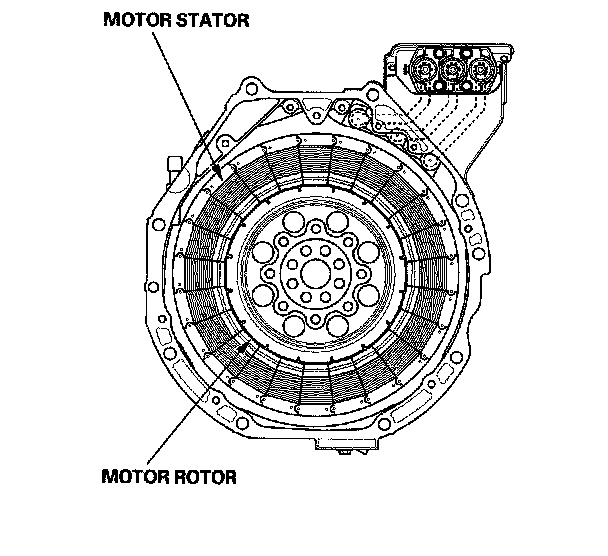 MOTOR STATOR

MOTOR ROTOR