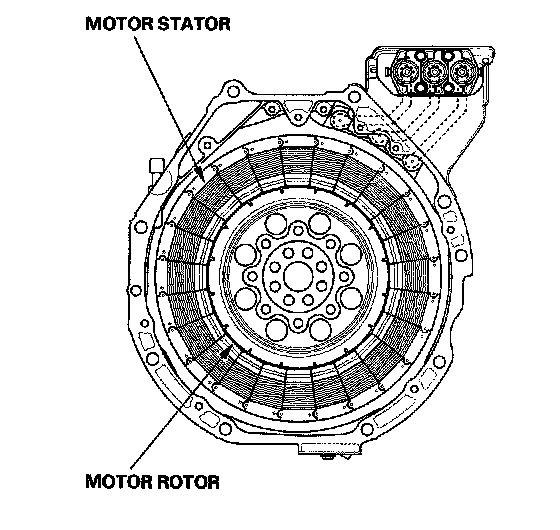 MOTOR STATOR

MOTOR ROTOR