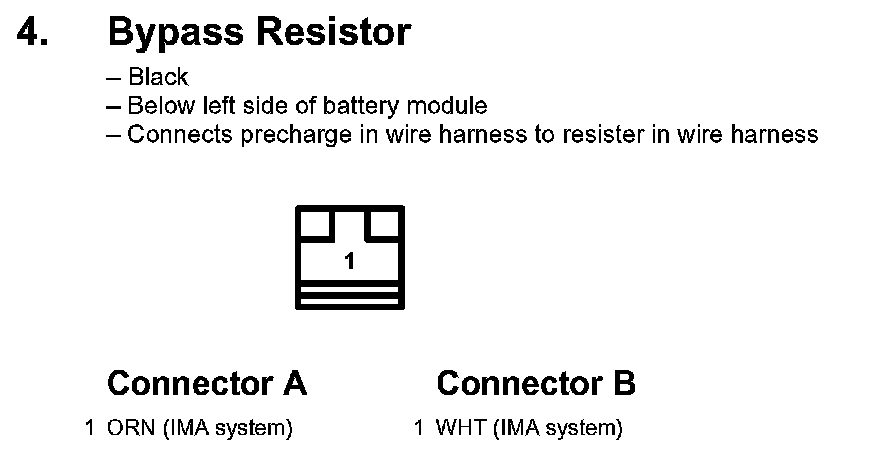 4. Bypass Resistor

– Black
– Below left side of battery module
– Connects precharge in wire harness to resister in wire harness

1

Connector A

1 ORN (IMA system)

Connector B

1 WHT (IMA system)