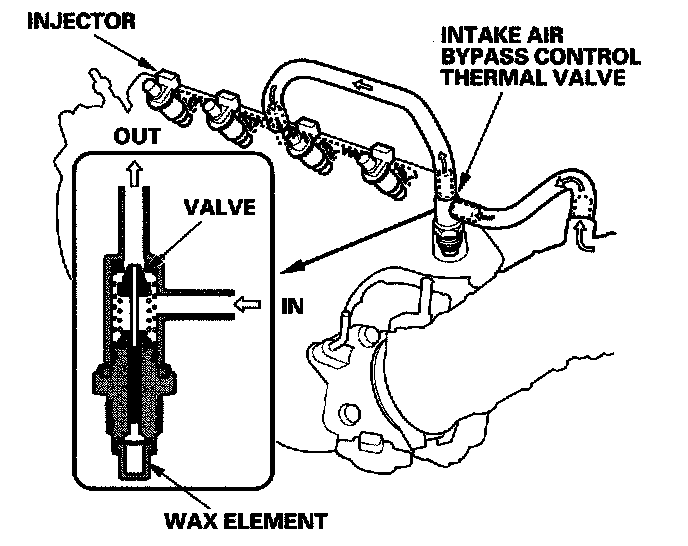 INJECTOR

INTAKE AIR
BYPASS CONTROL
THERMAL VALVE

OUT

VALVE

IN

WAX ELEMENT