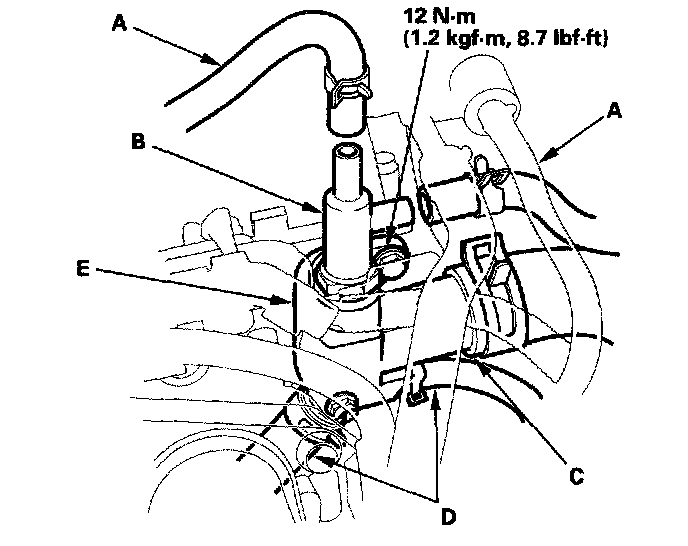 A

12 N·m
(1.2 kgf·m, 8.7 lbf·ft)

A

B

E

C

D