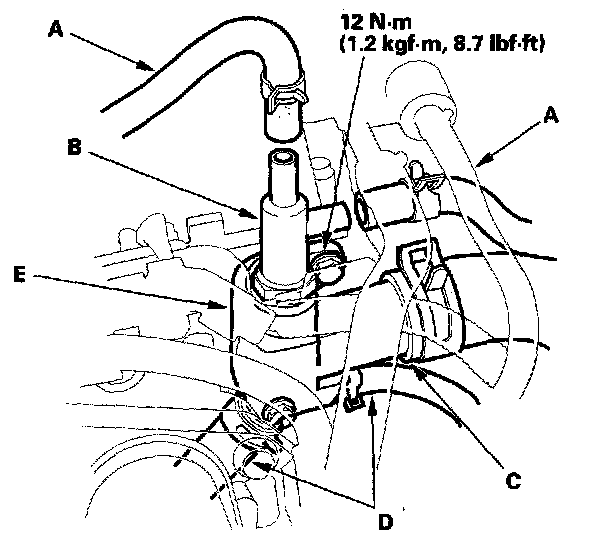 A

12 N·m
(1.2 kgf·m, 8.7 lbf·ft)

A

B

E

C

D