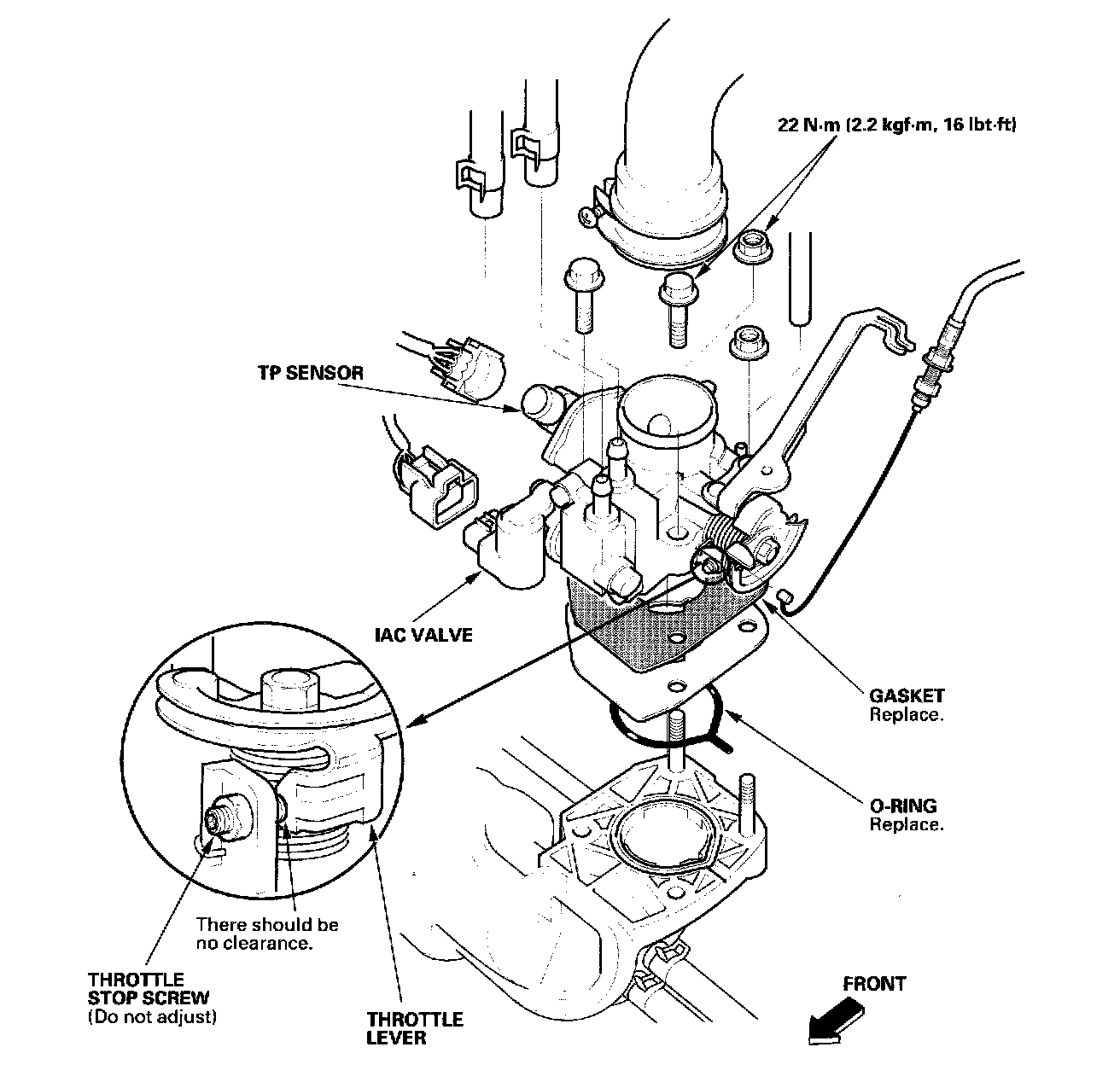 22 N·m (2.2 kgf·m, 16 lbf·ft)

TP SENSOR

IAC VALVE

GASKET
Replace.

O-RING
Replace.

There should be no clearance.

THROTTLE STOP SCREW
(Do not adjust)

THROTTLE LEVER

FRONT