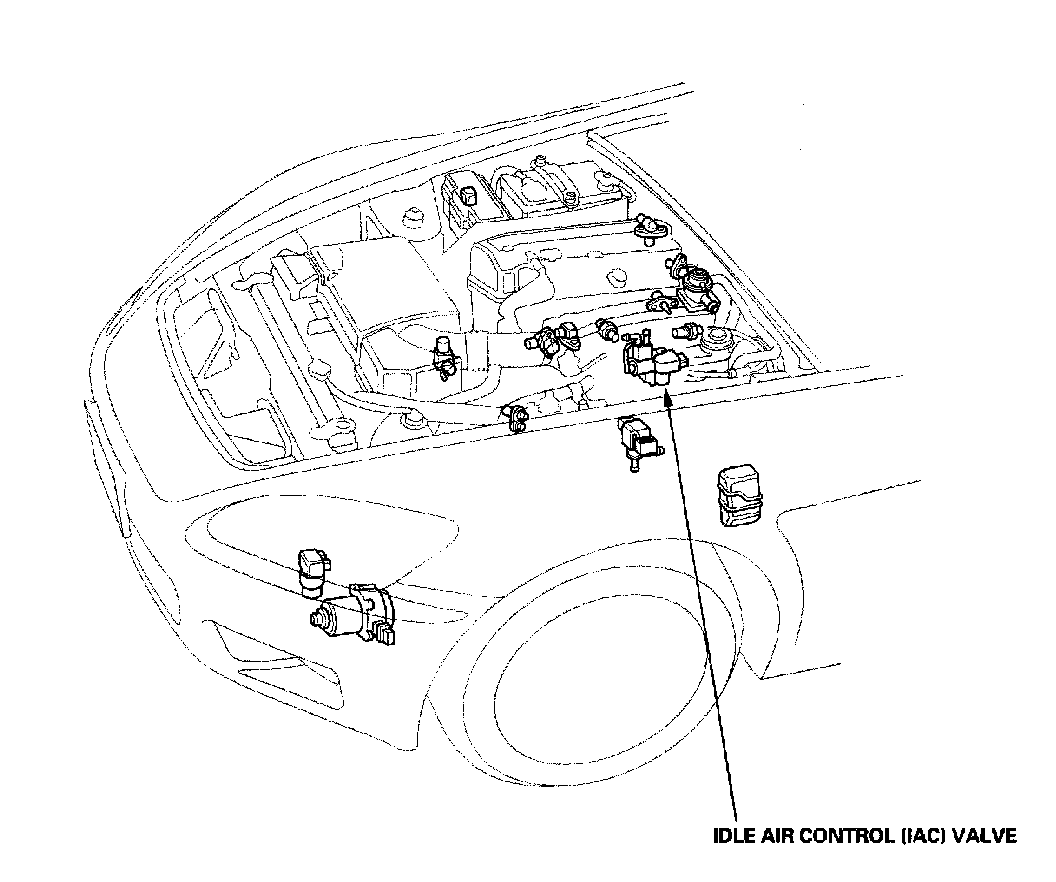 IDLE AIR CONTROL (IAC) VALVE