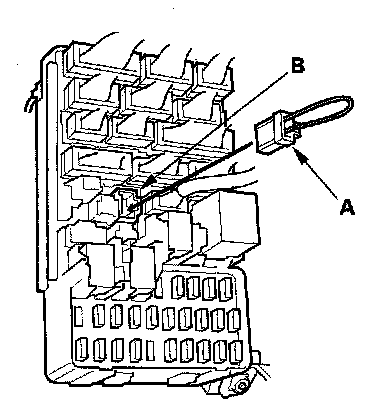 B
A