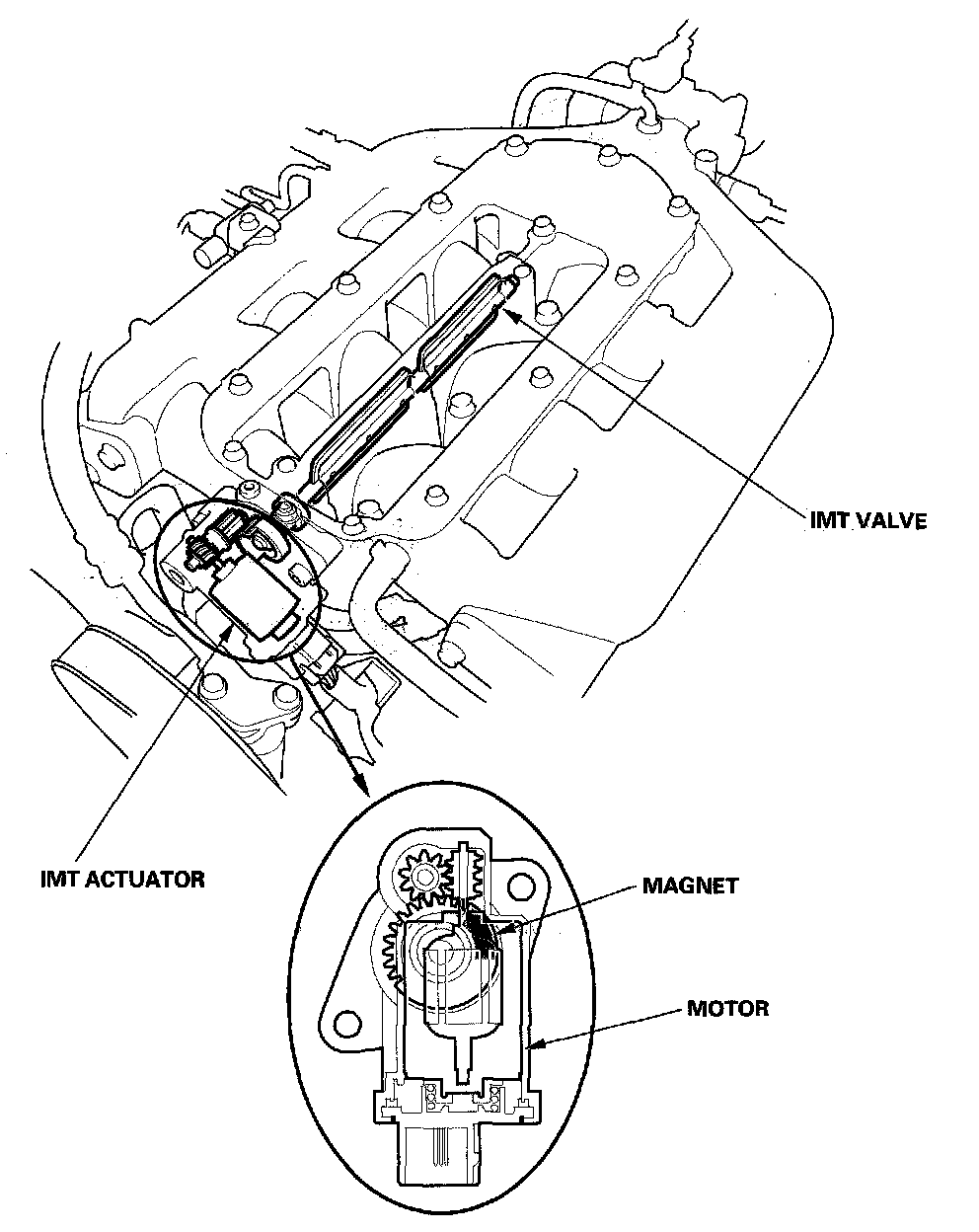 IMT VALVE

IMT ACTUATOR

MAGNET

MOTOR