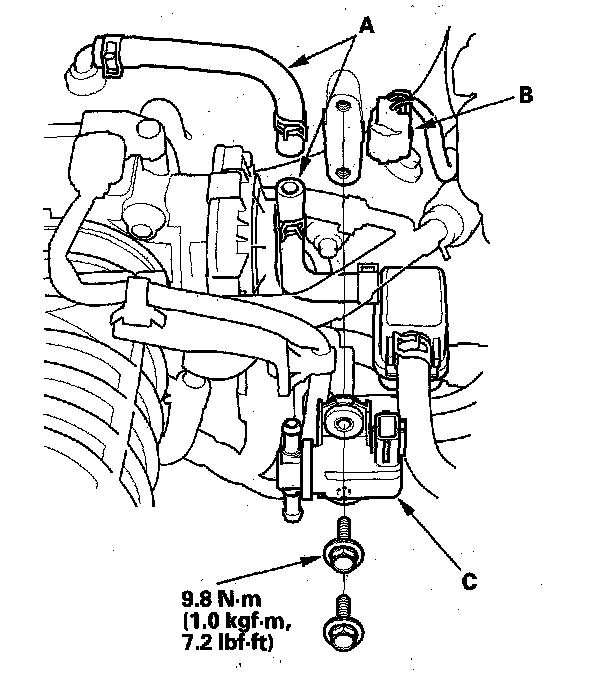 A

B

C

9.8 N·m
(1.0 kgf·m,
7.2 lbf·ft)