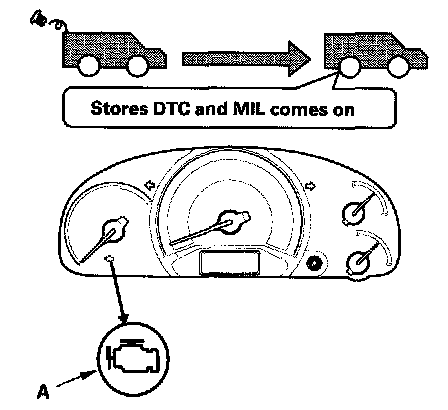 Stores DTC and MIL comes on

A