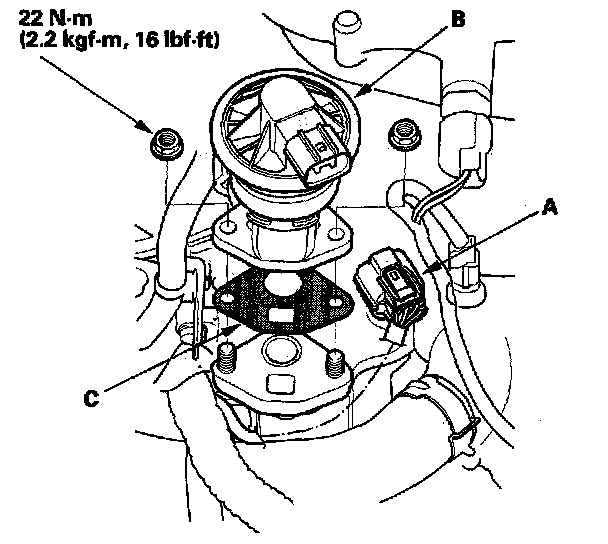 22 N·m
(2.2 kgf·m, 16 lbf·ft)

B

A

C