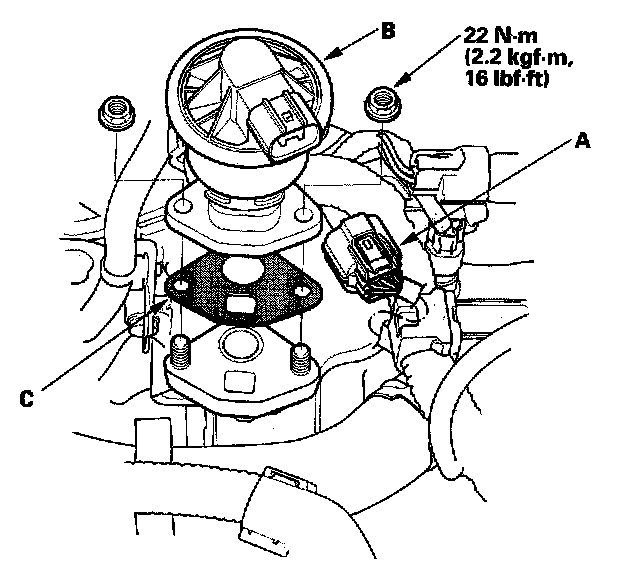 B

22 N·m
(2.2 kgf·m,
16 lbf·ft)

A

C