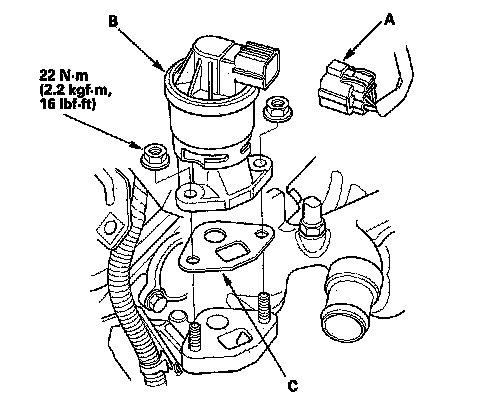 B

A

22 N·m
(2.2 kgf·m,
16 lbf·ft)

C