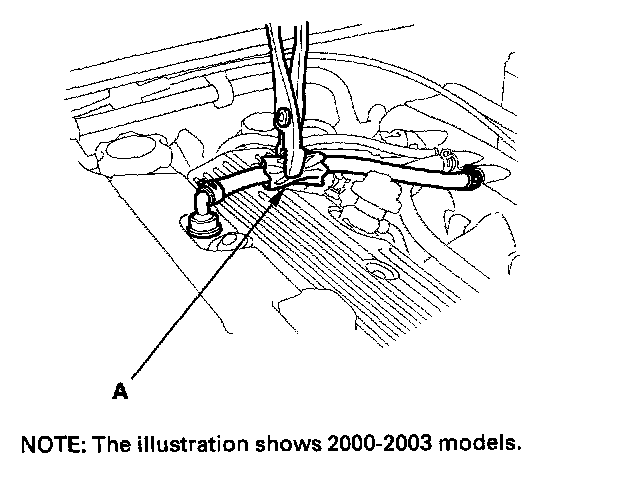 A

NOTE: The illustration shows 2000-2003 models.