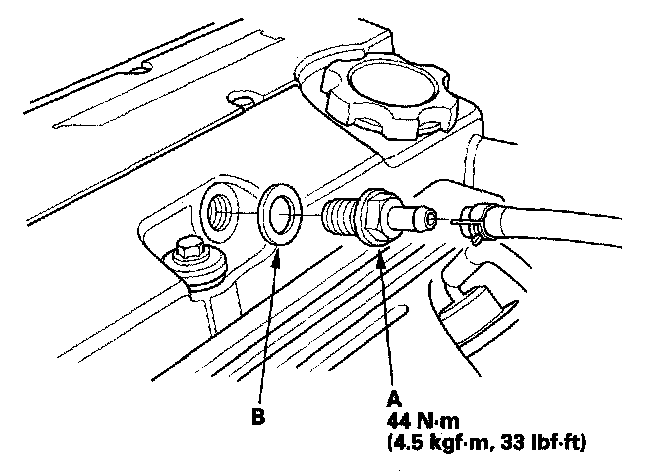 B

A
44 N·m
(4.5 kgf·m, 33 lbf·ft)