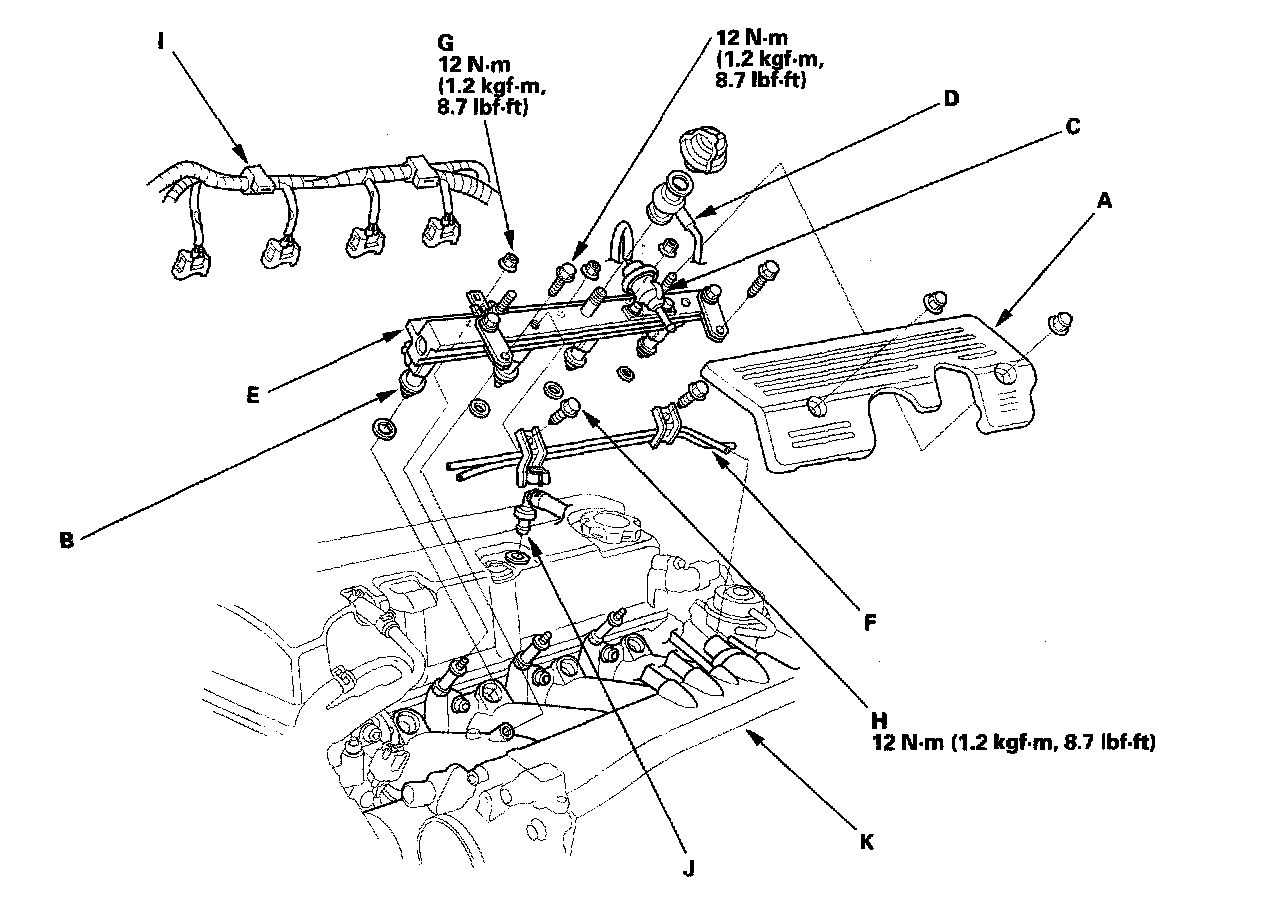 I

G
12 N·m
(1.2 kgf·m,
8.7 lbf·ft)

12 N·m
(1.2 kgf·m,
8.7 lbf·ft)

D

C

A

E

B

F

H
12 N·m (1.2 kgf·m, 8.7 lbf·ft)

J

K