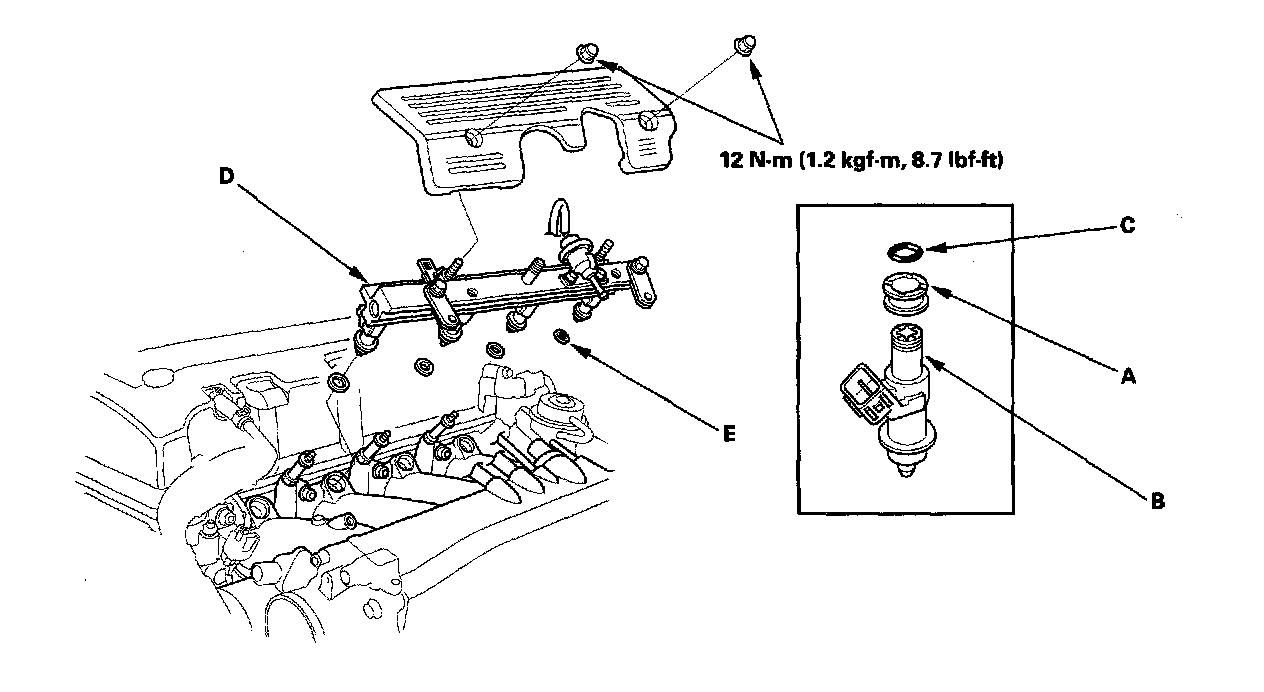 12 N·m (1.2 kgf·m, 8.7 lbf·ft)

D

C

A

E

B