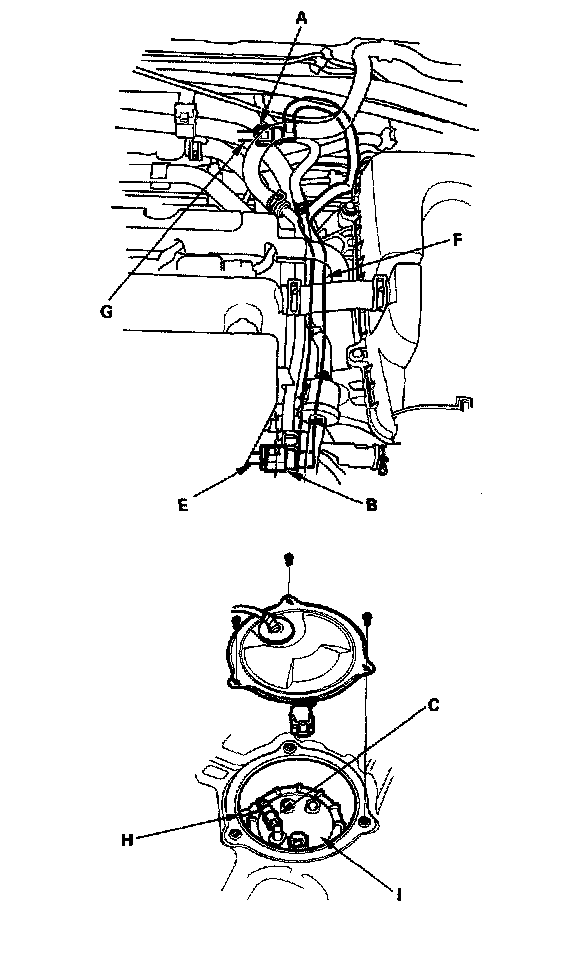 A
F
G
E
B
C
H
I