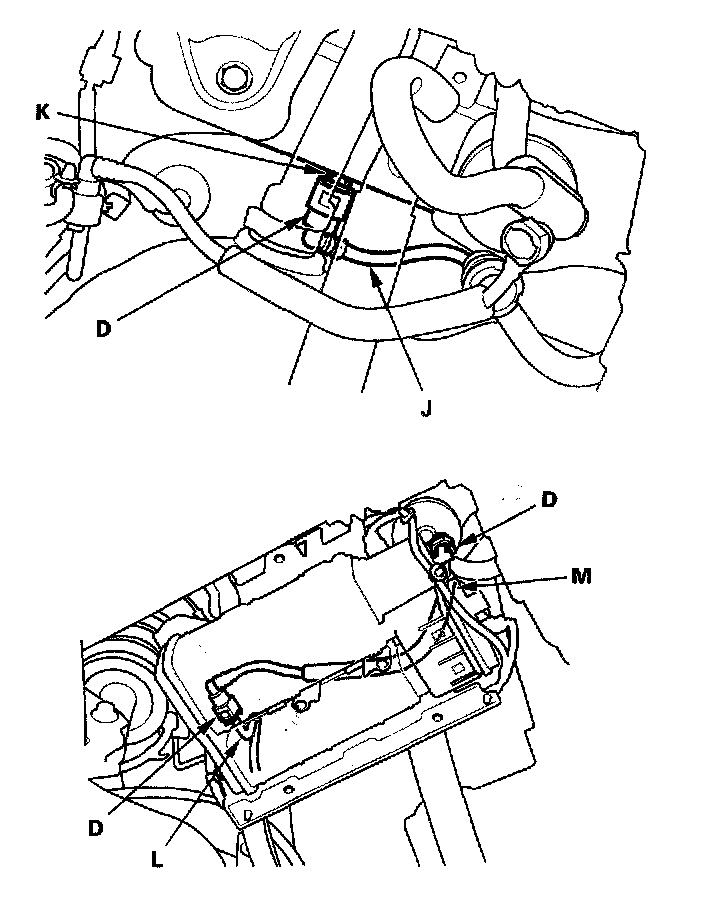 K
D
J
D
M
D
L