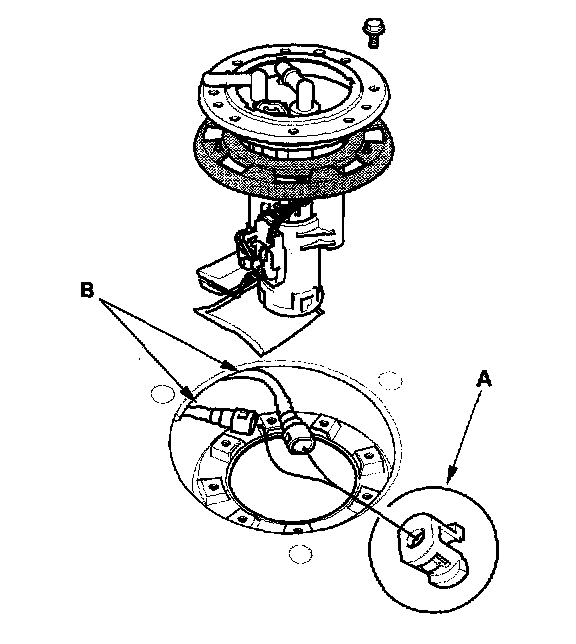 B

A