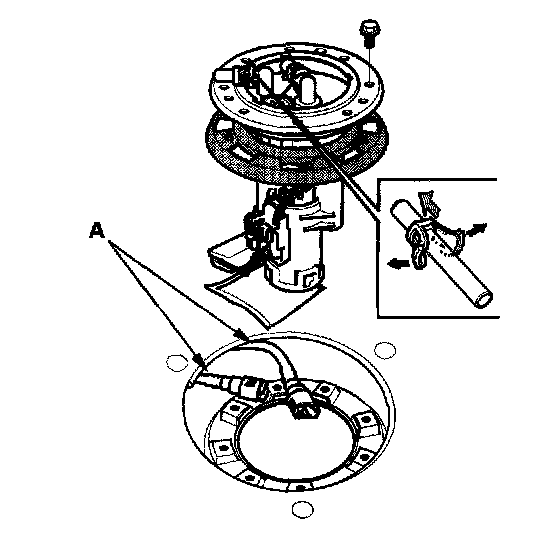 A