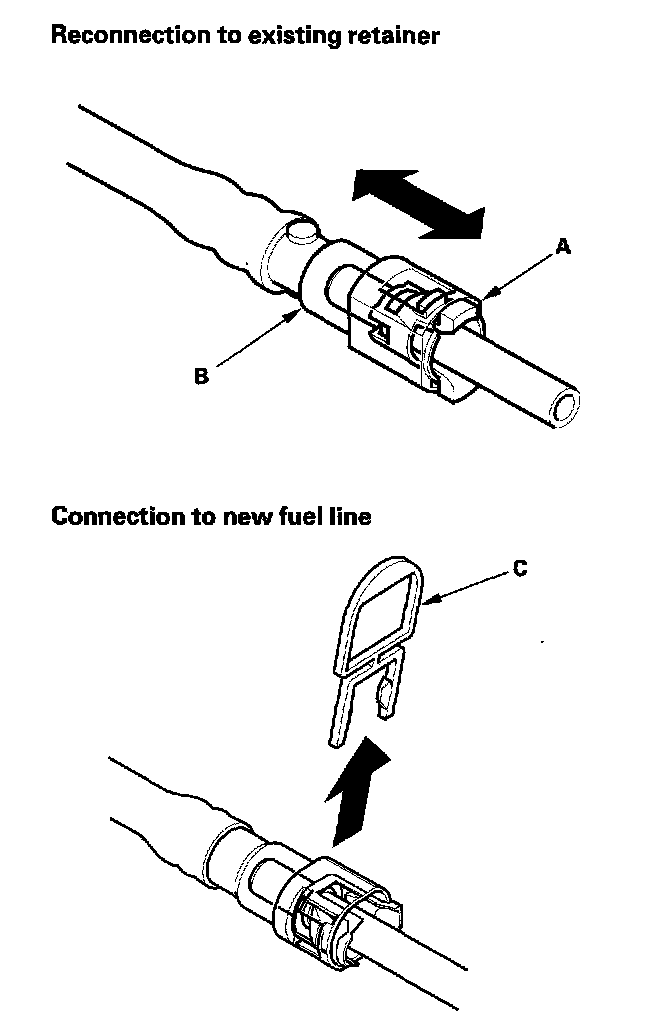 Reconnection to existing retainer

A

B

Connection to new fuel line

C