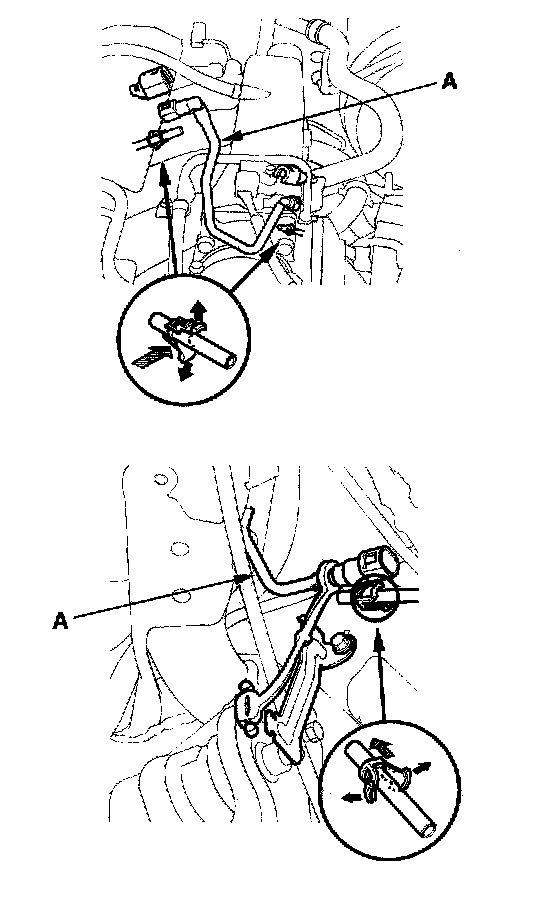 A

A