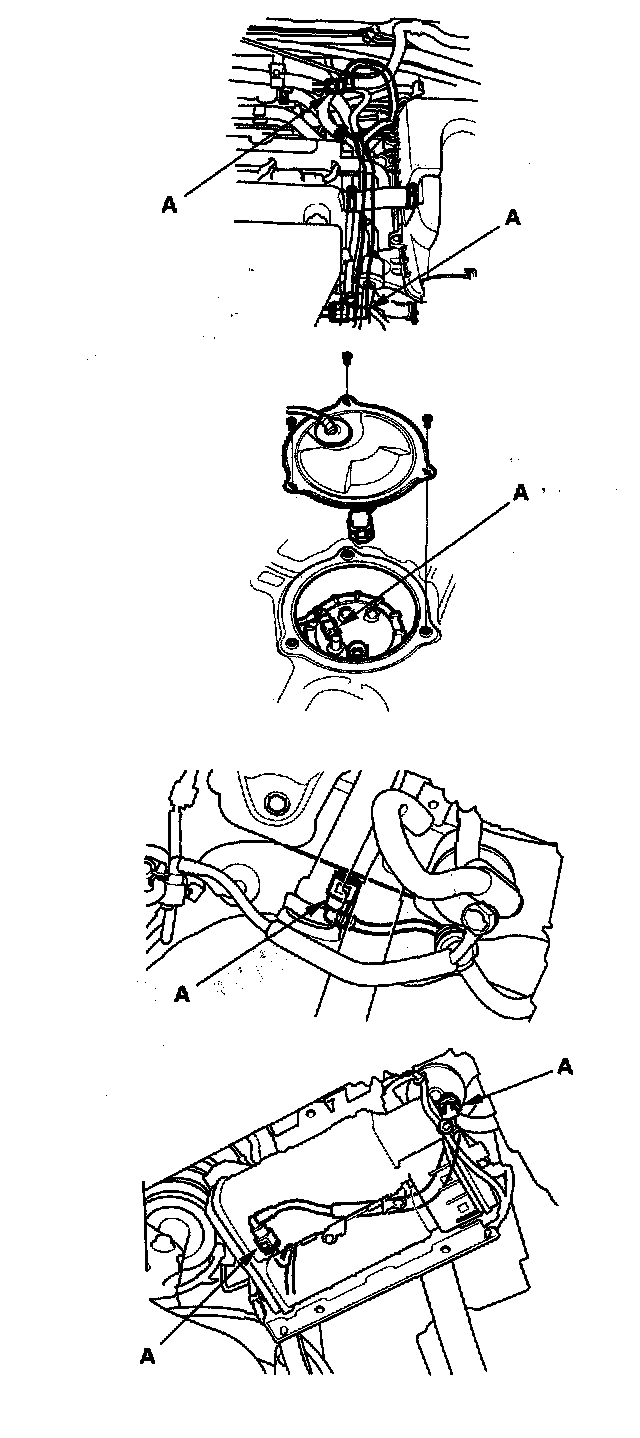 A
A

A

A

A
A