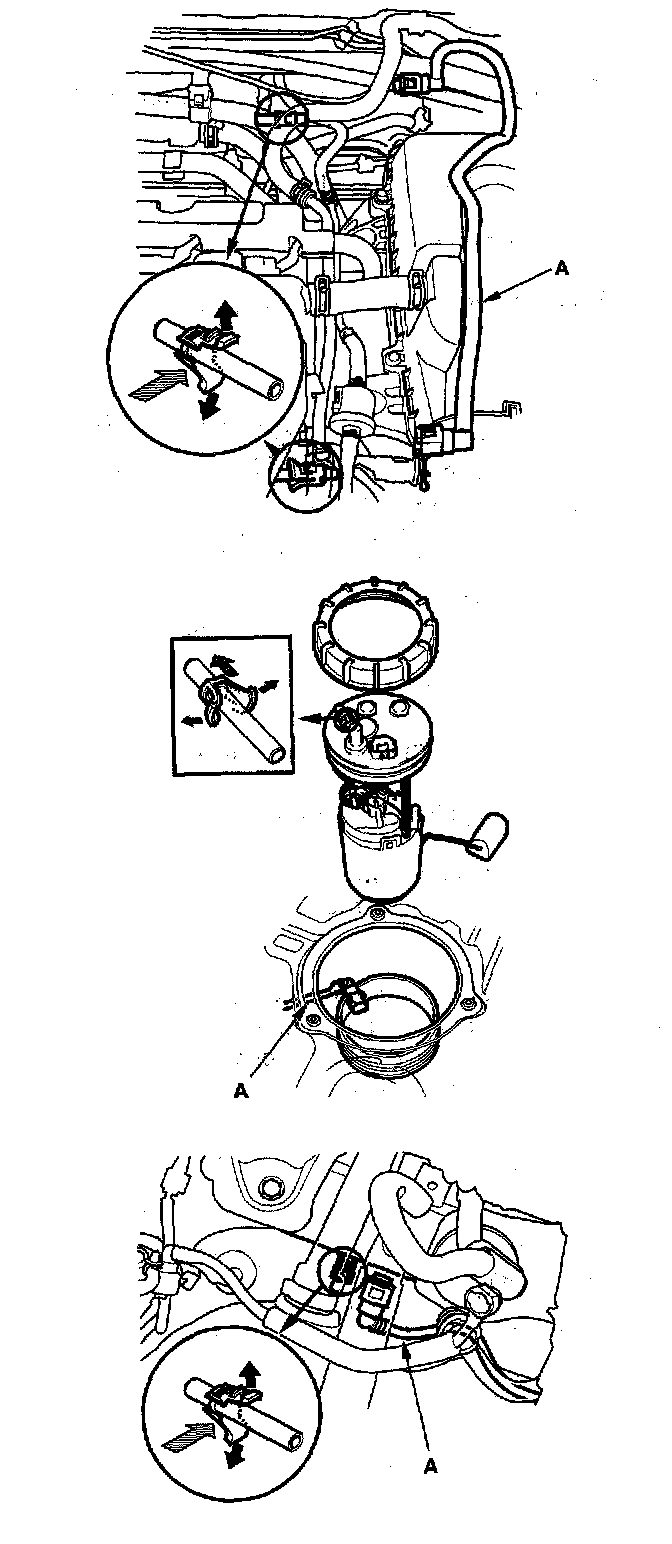 A

A

A