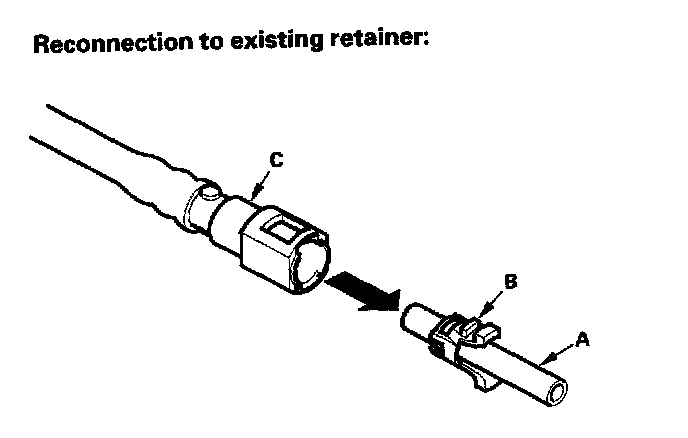 Reconnection to existing retainer:

C

B

A