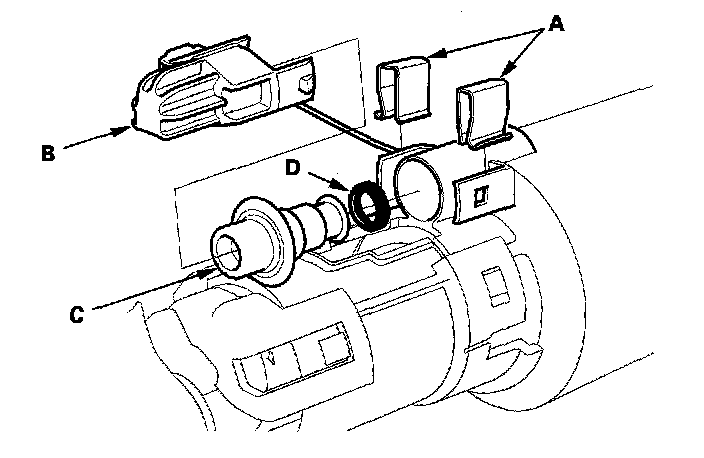 A
B
D
C