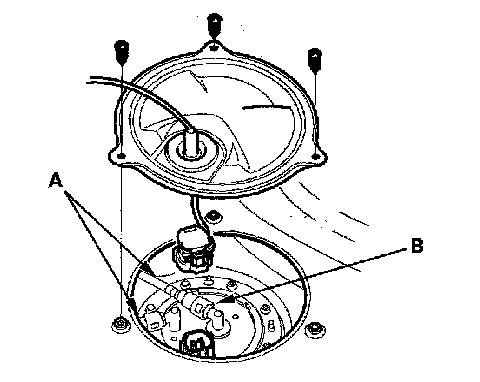 A

B